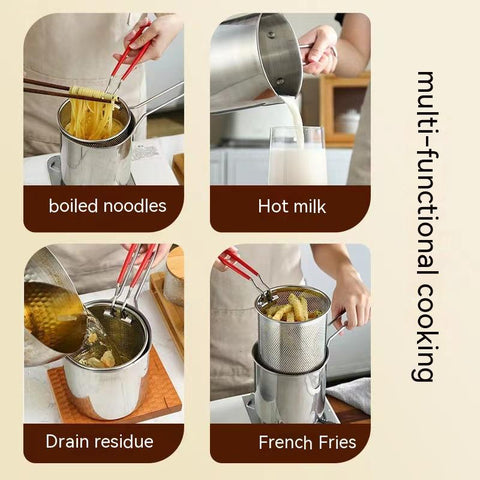 boiled noodles

Hot milk

Drain residue

French Fries

multi-functional cooking